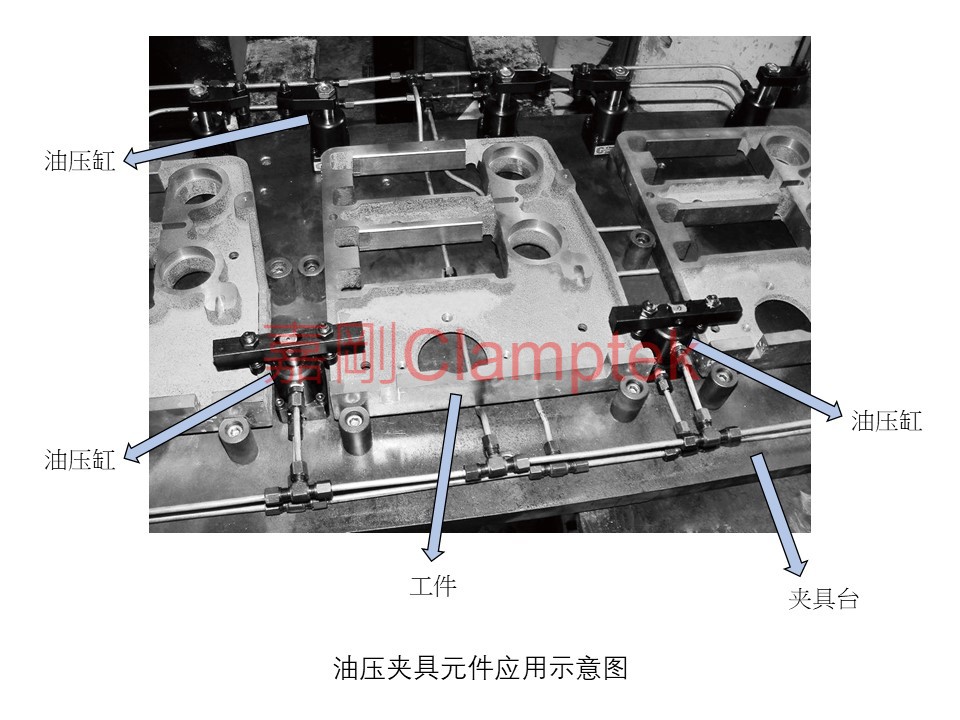 油压缸

嘉刚Clamptek

油压缸

油压缸

工件

夹具台

油压夹具元件应用示意图