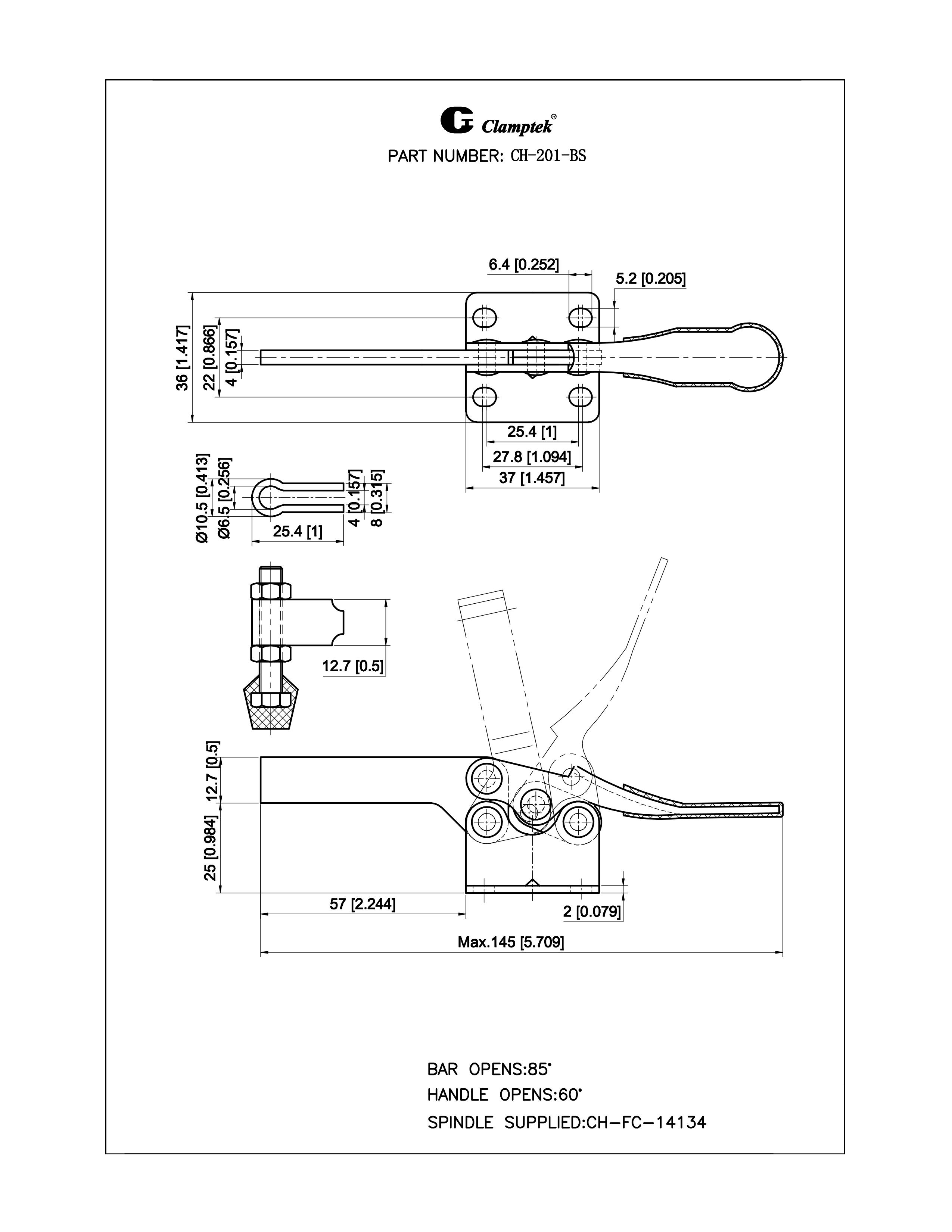 Clamptek®

PART NUMBER: CH-201-BS

6.4 [0.252]
5.2 [0.205]
36 [1.417]
22 [0.866]
4 [0.157]
25.4 [1]
27.8 [1.094]
37 [1.457]
Ø10.5 [0.413]
Ø6.5 [0.256]
4 [0.157]
8 [0.315]
25.4 [1]
12.7 [0.5]
12.7 [0.5]
25 [0.984]
57 [2.244]
2 [0.079]
Max.145 [5.709]

BAR OPENS:85°
HANDLE OPENS:60°
SPINDLE SUPPLIED:CH-FC-14134