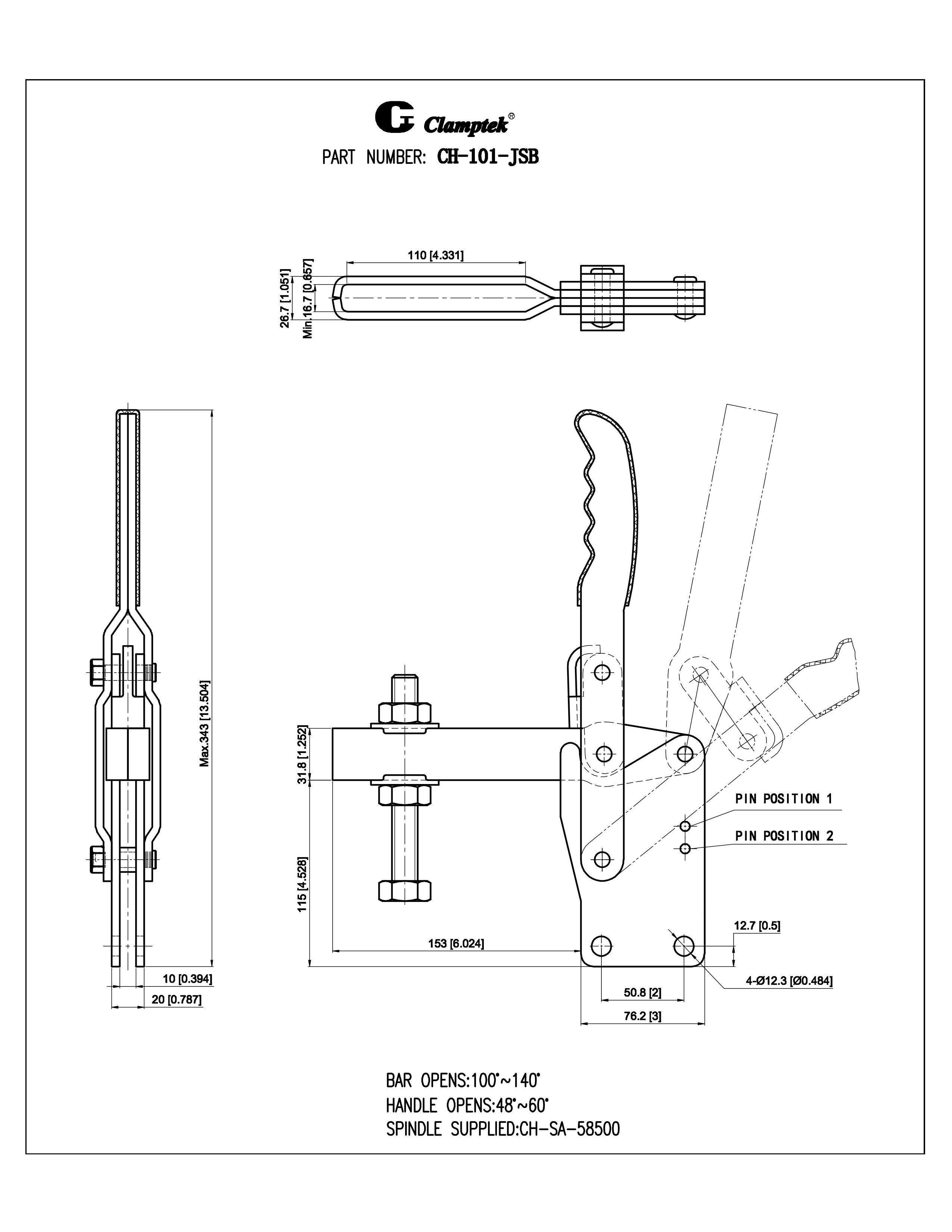 Clamptek®

PART NUMBER: CH-101-JSB

110 [4.331]

26.7 [1.051]

Min.16.7 [0.657]

Max.343 [13.504]

10 [0.394]

20 [0.787]

31.8 [1.252]

115 [4.528]

153 [6.024]

PIN POSITION 1

PIN POSITION 2

12.7 [0.5]

4-Ø12.3 [Ø0.484]

50.8 [2]

76.2 [3]

BAR OPENS:100°~140°
HANDLE OPENS:48°~60°
SPINDLE SUPPLIED:CH-SA-58500